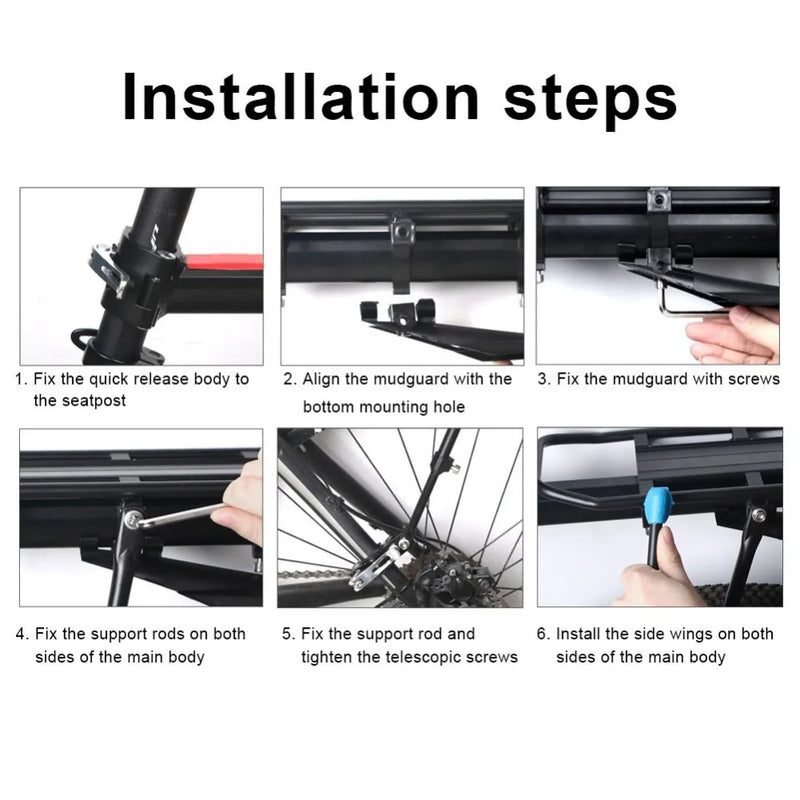 Installation steps

1. Fix the quick release body to the seatpost

2. Align the mudguard with the bottom mounting hole

3. Fix the mudguard with screws

4. Fix the support rods on both sides of the main body

5. Fix the support rod and tighten the telescopic screws

6. Install the side wings on both sides of the main body