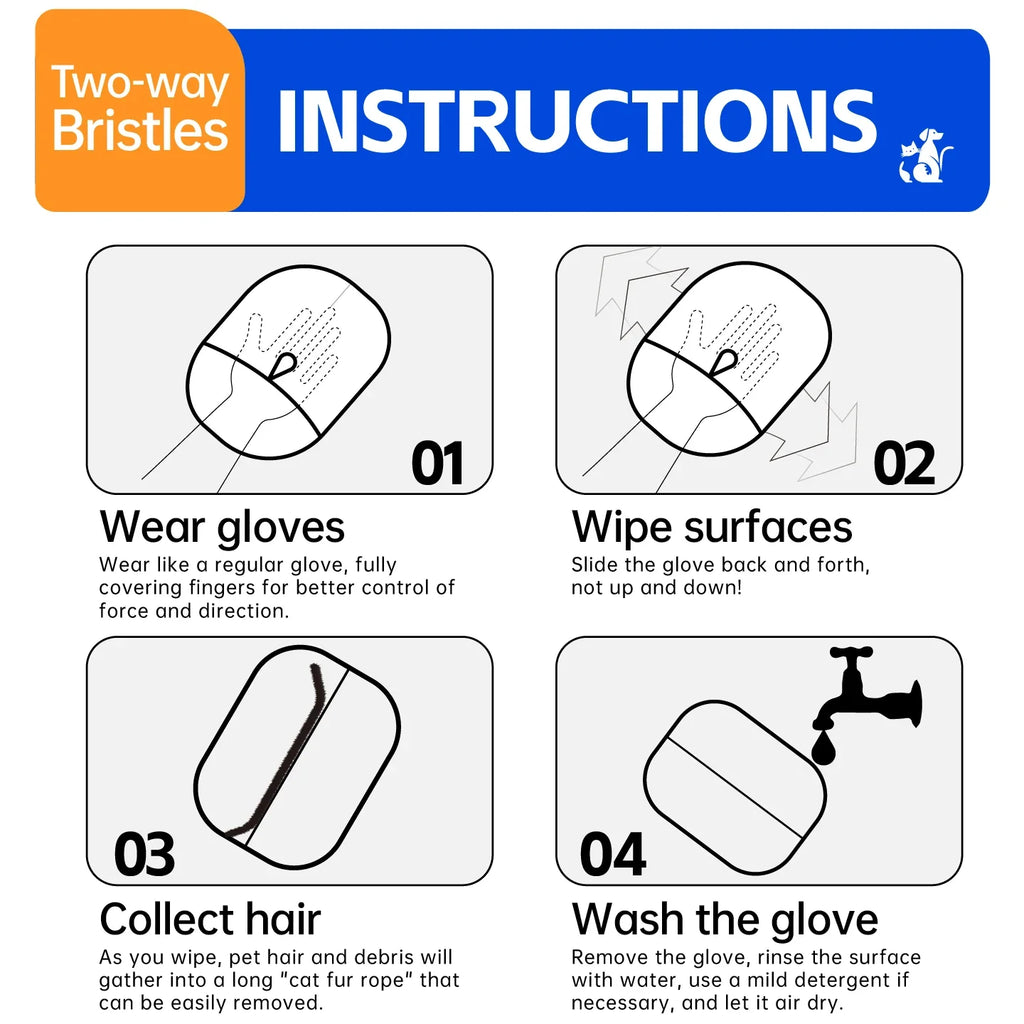 Two-way Bristles

INSTRUCTIONS

01

Wear gloves

Wear like a regular glove, fully covering fingers for better control of force and direction.

02

Wipe surfaces

Slide the glove back and forth, not up and down!

03

Collect hair

As you wipe, pet hair and debris will gather into a long "cat fur rope" that can be easily removed.

04

Wash the glove

Remove the glove, rinse the surface with water, use a mild detergent if necessary, and let it air dry.