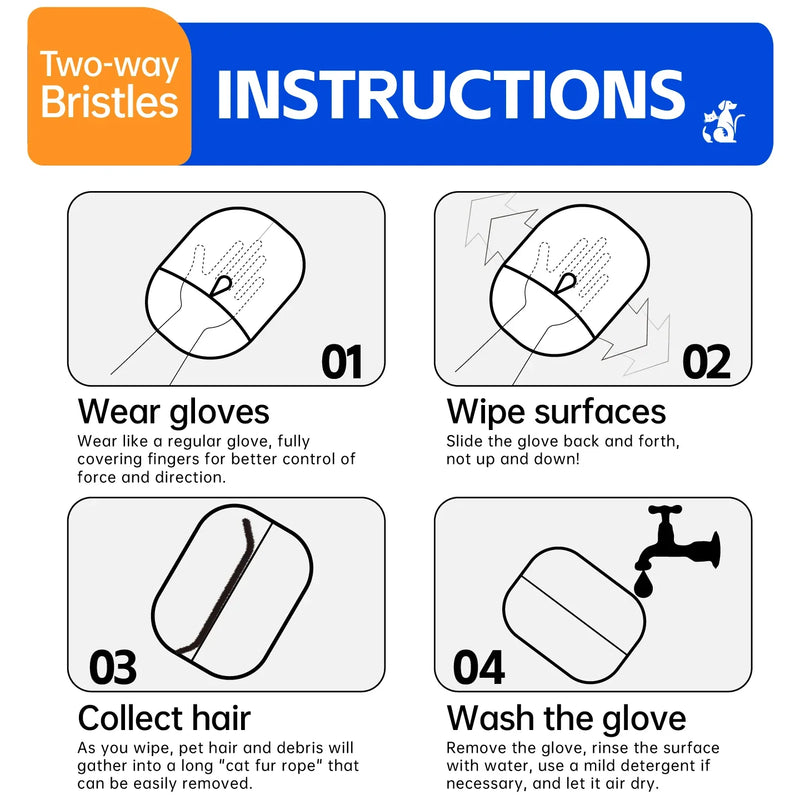 Two-way Bristles

INSTRUCTIONS

01

Wear gloves

Wear like a regular glove, fully covering fingers for better control of force and direction.

02

Wipe surfaces

Slide the glove back and forth, not up and down!

03

Collect hair

As you wipe, pet hair and debris will gather into a long "cat fur rope" that can be easily removed.

04

Wash the glove

Remove the glove, rinse the surface with water, use a mild detergent if necessary, and let it air dry.