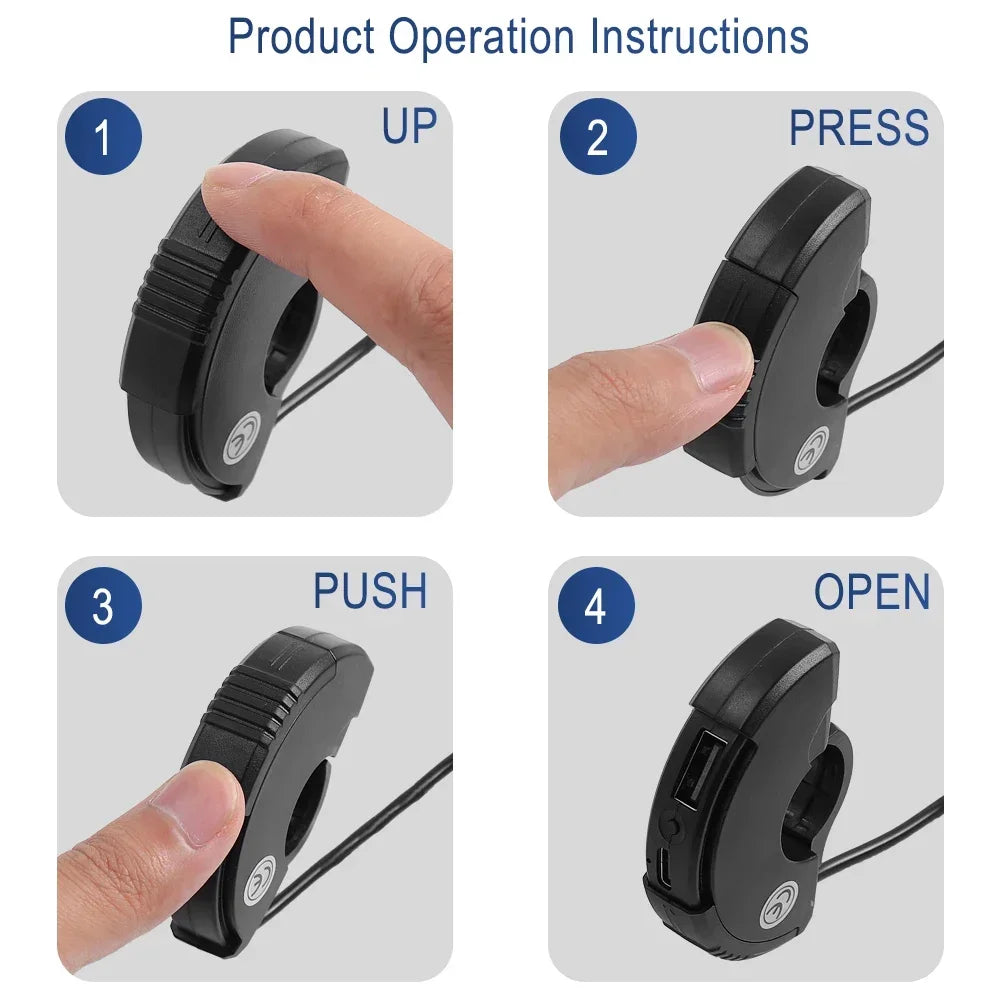 Product Operation Instructions

1 UP

2 PRESS

3 PUSH

4 OPEN